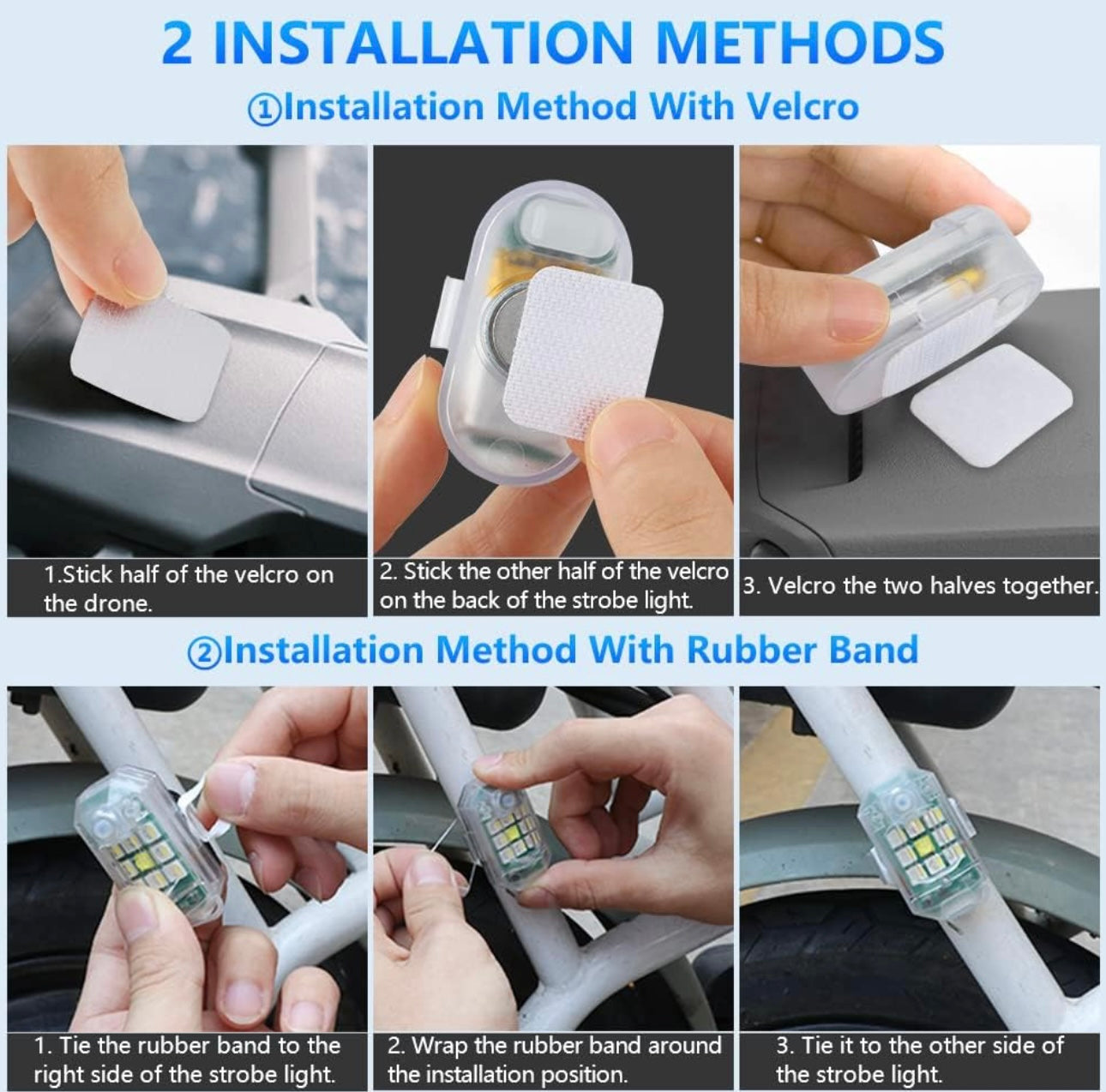 2 INSTALLATION METHODS

①Installation Method With Velcro

1.Stick half of the velcro on the drone.

2. Stick the other half of the velcro on the back of the strobe light.

3. Velcro the two halves together.

②Installation Method With Rubber Band

1. Tie the rubber band to the right side of the strobe light.

2. Wrap the rubber band around the installation position.

3. Tie it to the other side of the strobe light.