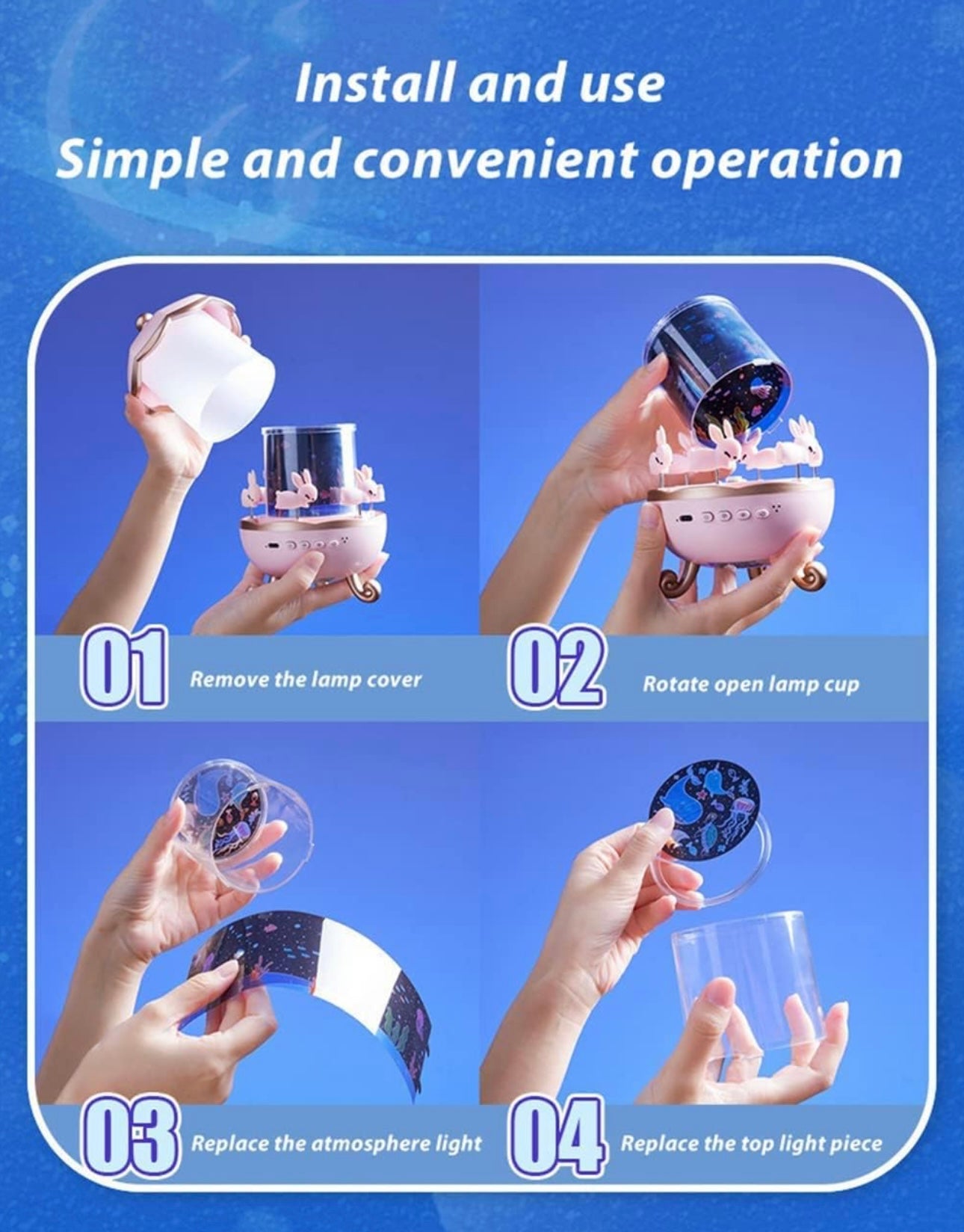 Install and use
Simple and convenient operation

01 Remove the lamp cover

02 Rotate open lamp cup

03 Replace the atmosphere light

04 Replace the top light piece