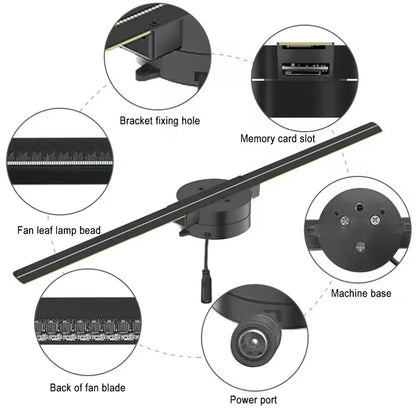 Bracket fixing hole

Memory card slot

Fan leaf lamp bead

Machine base

Back of fan blade

Power port